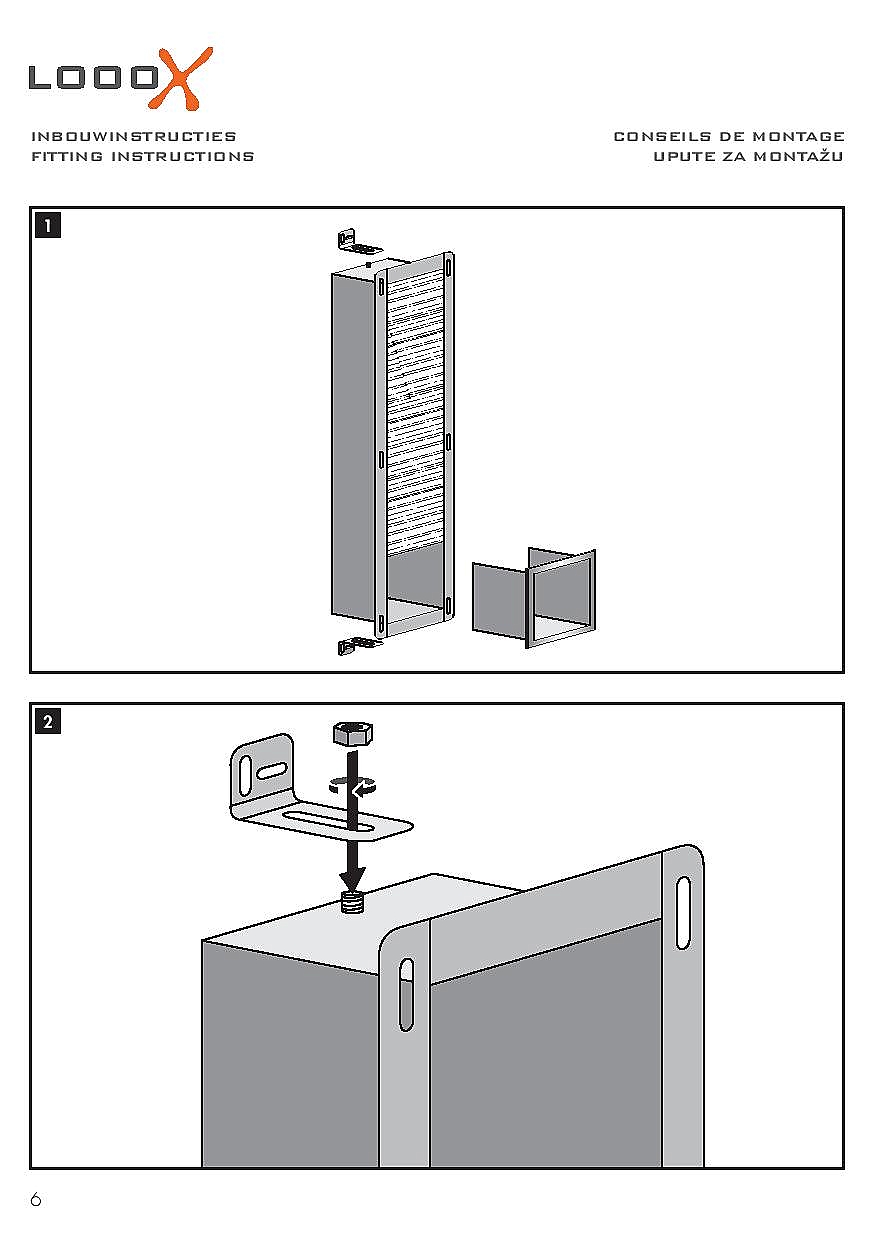 LOOOX

INBOUWINSTRUCTIES
FITTING INSTRUCTIONS

CONSEILS DE MONTAGE
UPUTE ZA MONTAŽU

1

2

6